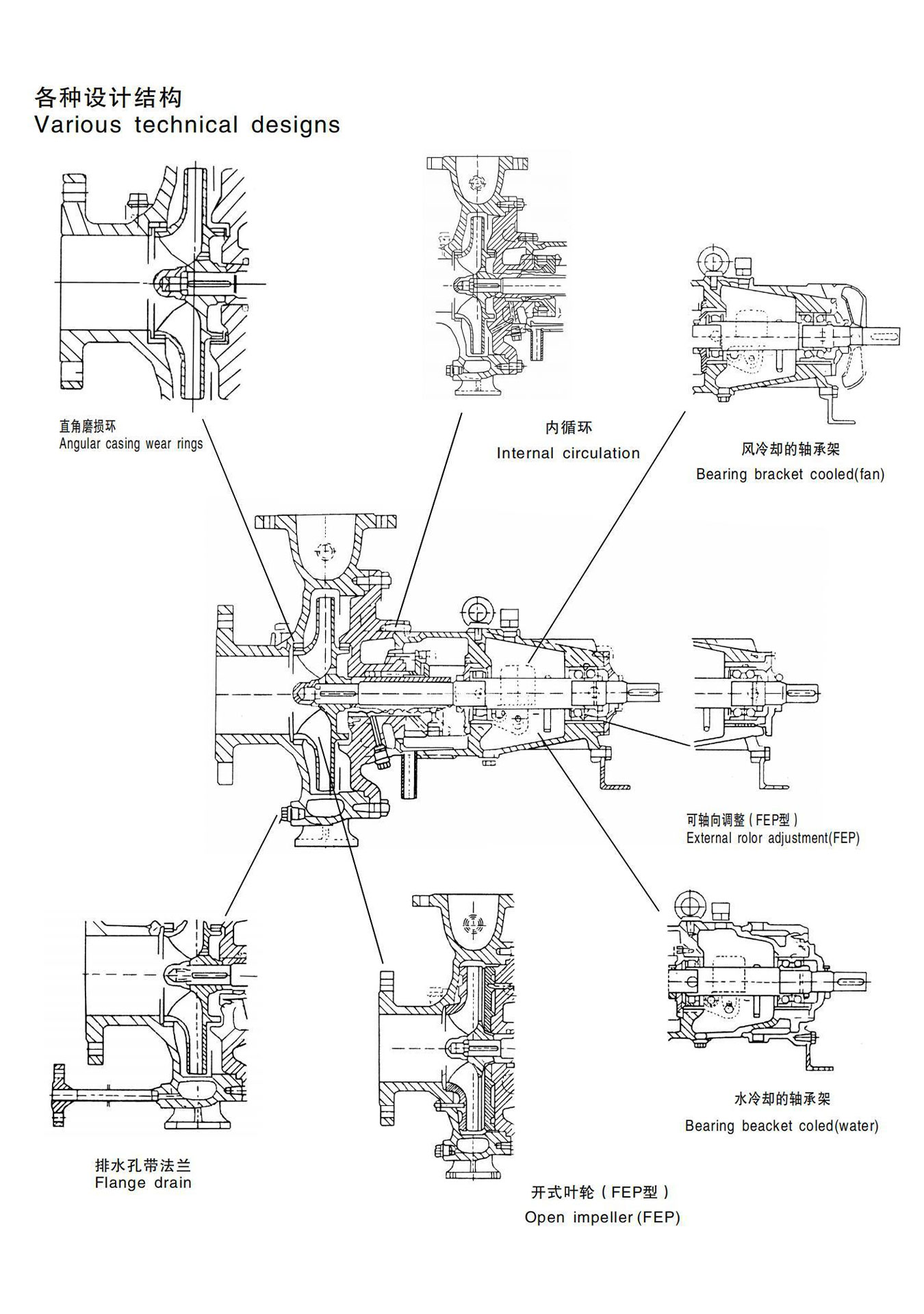 各种设计结构
Various technical designs

直角磨损环
Angular casing wear rings

内循环
Internal circulation

风冷却的轴承架
Bearing bracket cooled(fan)

可轴向调整（FEP型）
External rolor adjustment(FEP)

水冷却的轴承架
Bearing beacket coled(water)

排水孔带法兰
Flange drain

开式叶轮（FEP型）
Open impeller (FEP)